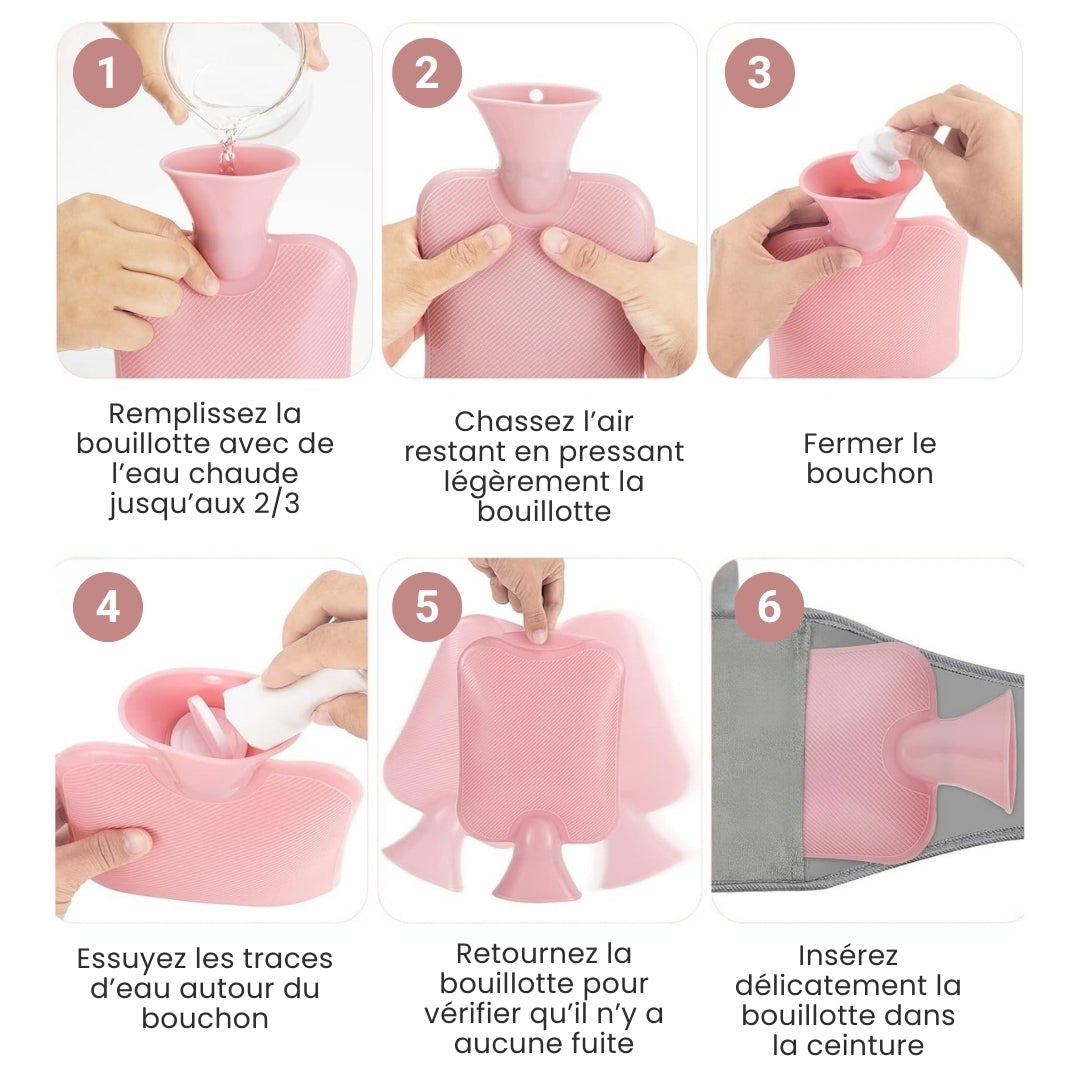 1

Remplissez la bouillotte avec de l’eau chaude jusqu’aux 2/3

2

Chassez l’air restant en pressant légèrement la bouillotte

3

Fermer le bouchon

4

Essuyez les traces d’eau autour du bouchon

5

Retournez la bouillotte pour vérifier qu’il n’y a aucune fuite

6

Insérez délicatement la bouillotte dans la ceinture