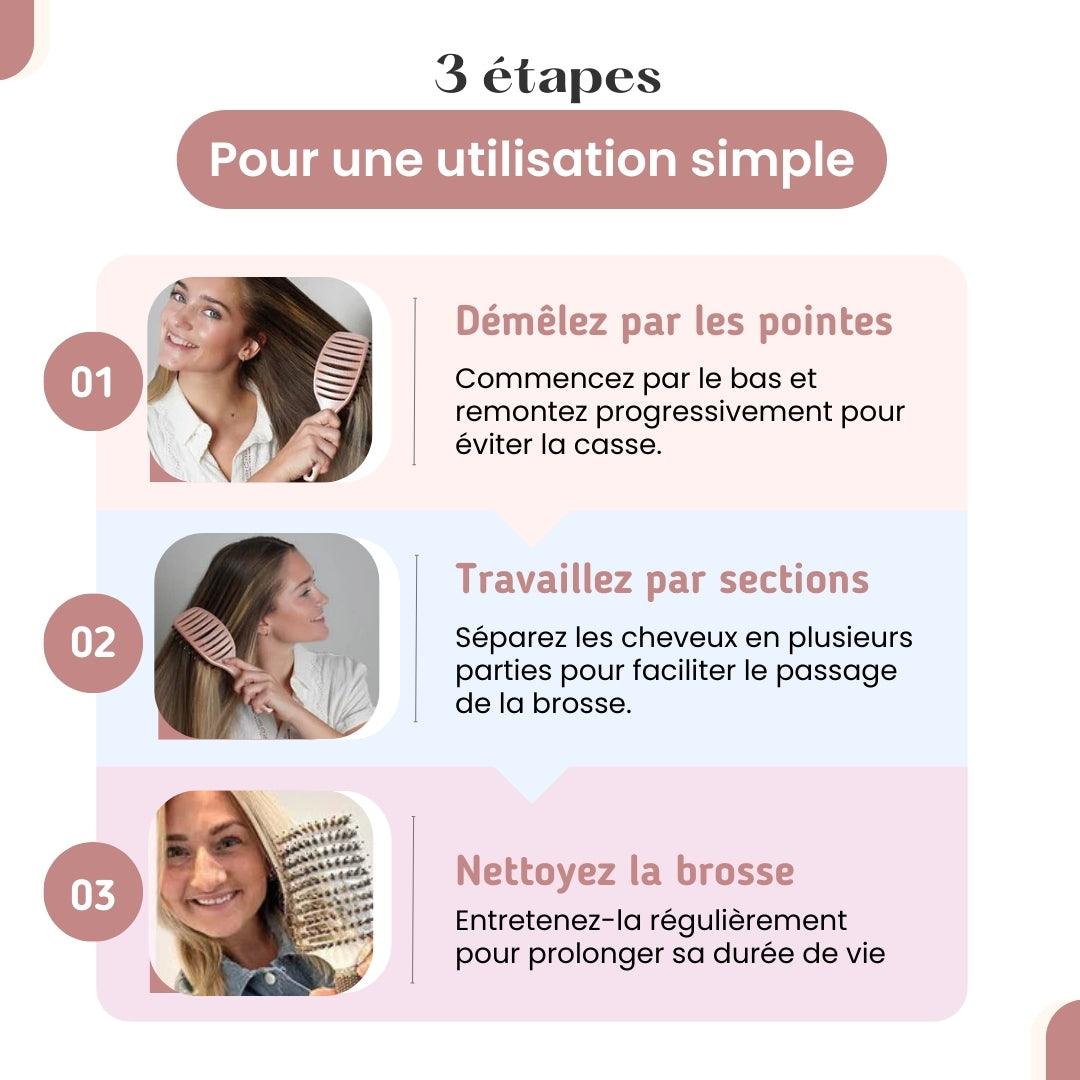 3 étapes

Pour une utilisation simple

01

Démêlez par les pointes

Commencez par le bas et remontez progressivement pour éviter la casse.

02

Travaillez par sections

Séparez les cheveux en plusieurs parties pour faciliter le passage de la brosse.

03

Nettoyez la brosse

Entretenez-la régulièrement pour prolonger sa durée de vie