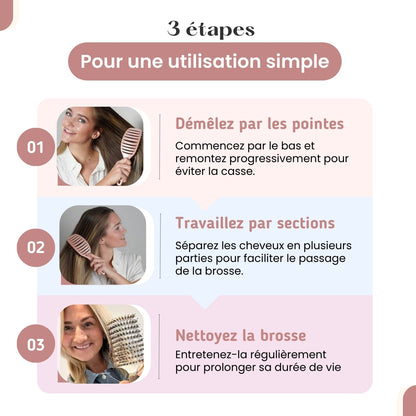 3 étapes

Pour une utilisation simple

01

Démêlez par les pointes

Commencez par le bas et remontez progressivement pour éviter la casse.

02

Travaillez par sections

Séparez les cheveux en plusieurs parties pour faciliter le passage de la brosse.

03

Nettoyez la brosse

Entretenez-la régulièrement pour prolonger sa durée de vie