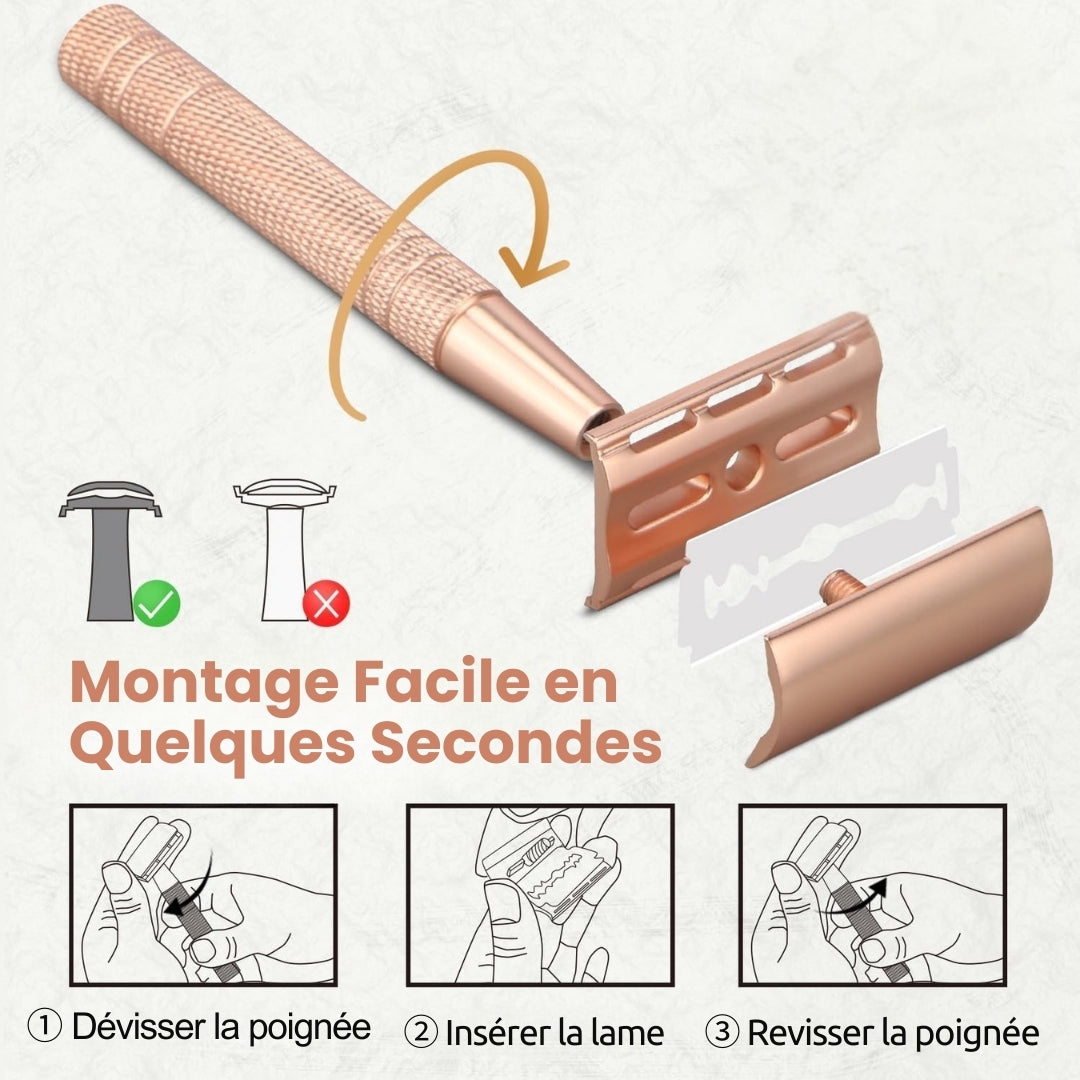 Montage Facile en Quelques Secondes

① Dévisser la poignée

② Insérer la lame

③ Revisser la poignée